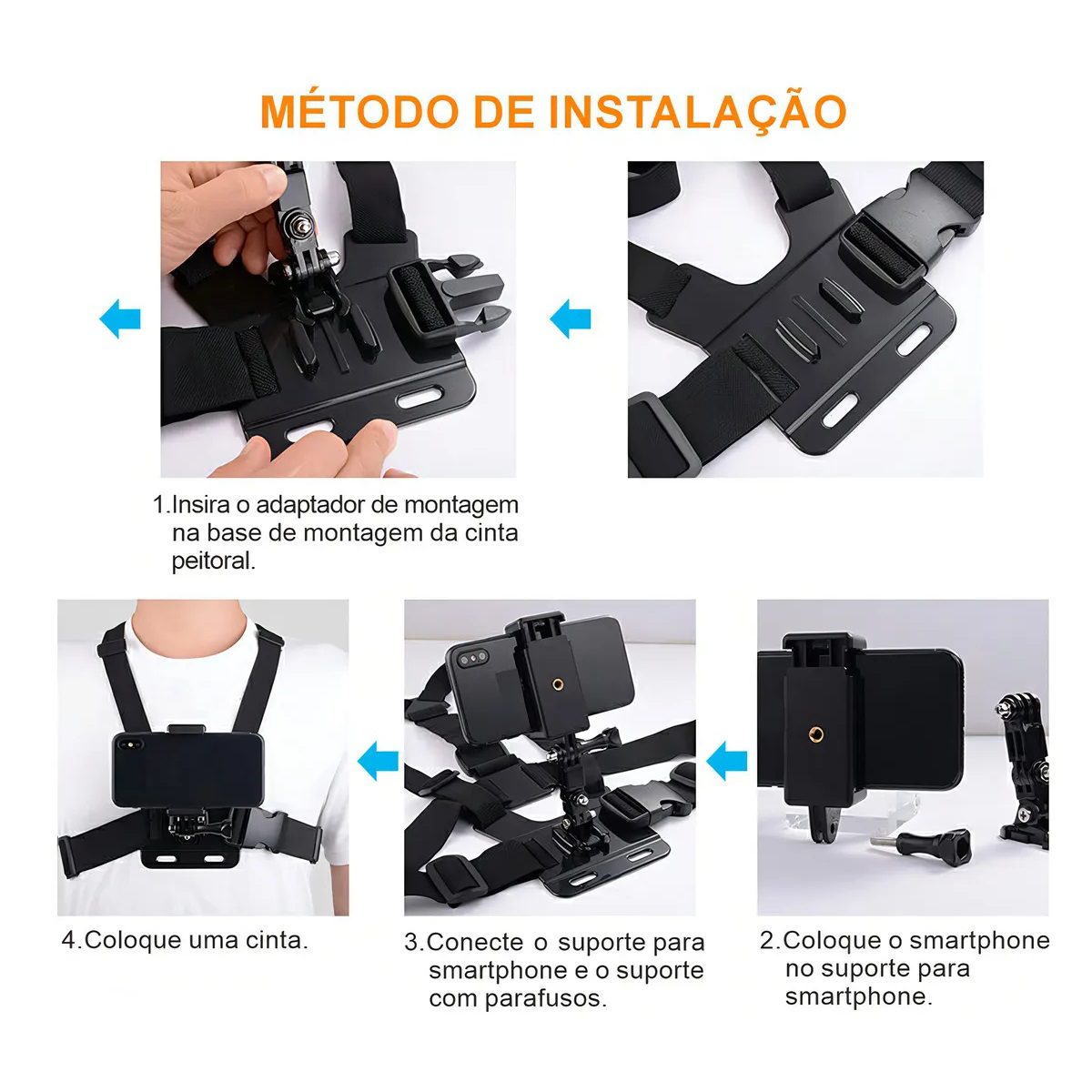 MÉTODO DE INSTALAÇÃO

1.Insira o adaptador de montagem na base de montagem da cinta peitoral.

4.Coloque uma cinta.

3.Conecte o suporte para smartphone e o suporte com parafusos.

2.Coloque o smartphone no suporte para smartphone.